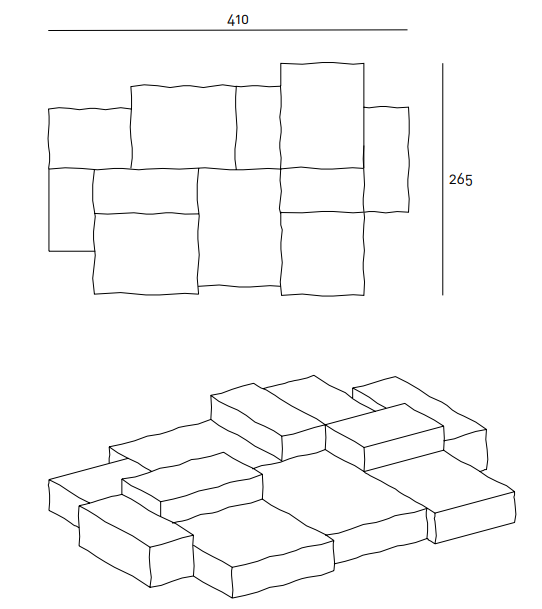 410

265