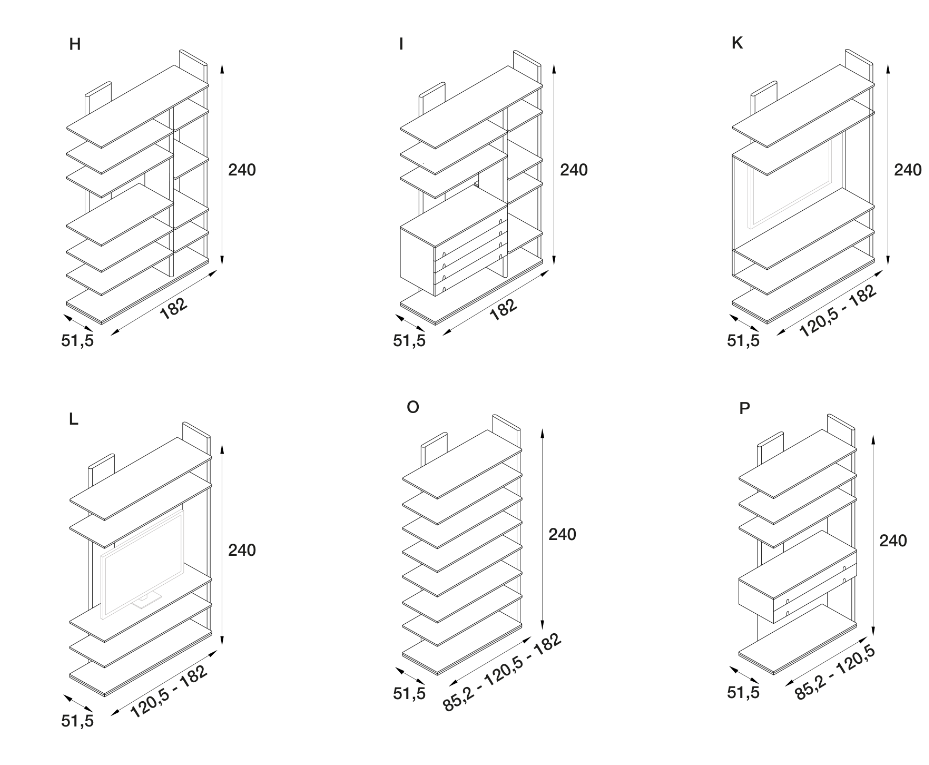 H

240

182

51,5

I

240

182

51,5

K

240

120,5 - 182

51,5

L

240

120,5 - 182

51,5

O

240

85,2 - 120,5 - 182

51,5

P

240

85,2 - 120,5

51,5