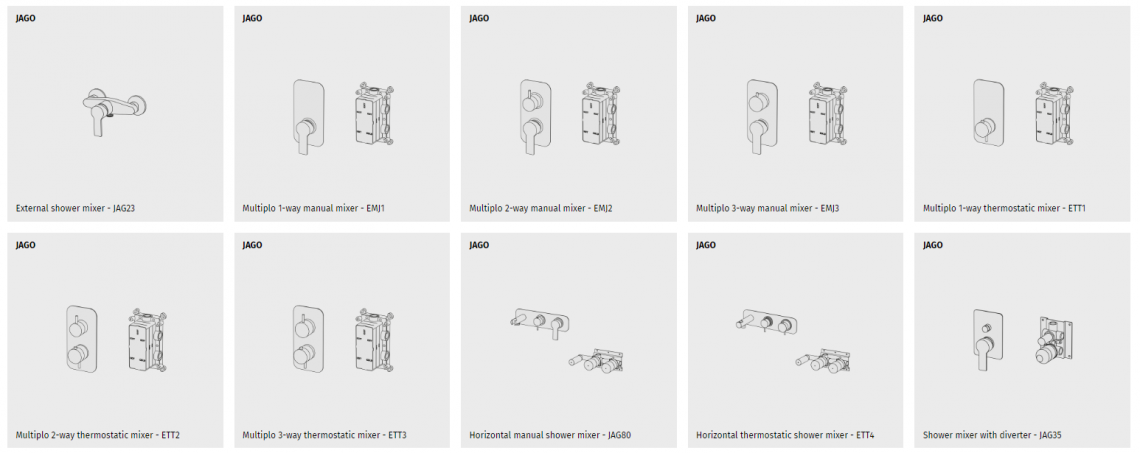 JAGO

External shower mixer - JAG23

JAGO

Multiplo 1-way manual mixer - EMJ1

JAGO

Multiplo 2-way manual mixer - EMJ2

JAGO

Multiplo 3-way manual mixer - EMJ3

JAGO

Multiplo 1-way thermostatic mixer - ETT1

JAGO

Multiplo 2-way thermostatic mixer - ETT2

JAGO

Multiplo 3-way thermostatic mixer - ETT3

JAGO

Horizontal manual shower mixer - JAG80

JAGO

Horizontal thermostatic shower mixer - ETT4

JAGO

Shower mixer with diverter - JAG35