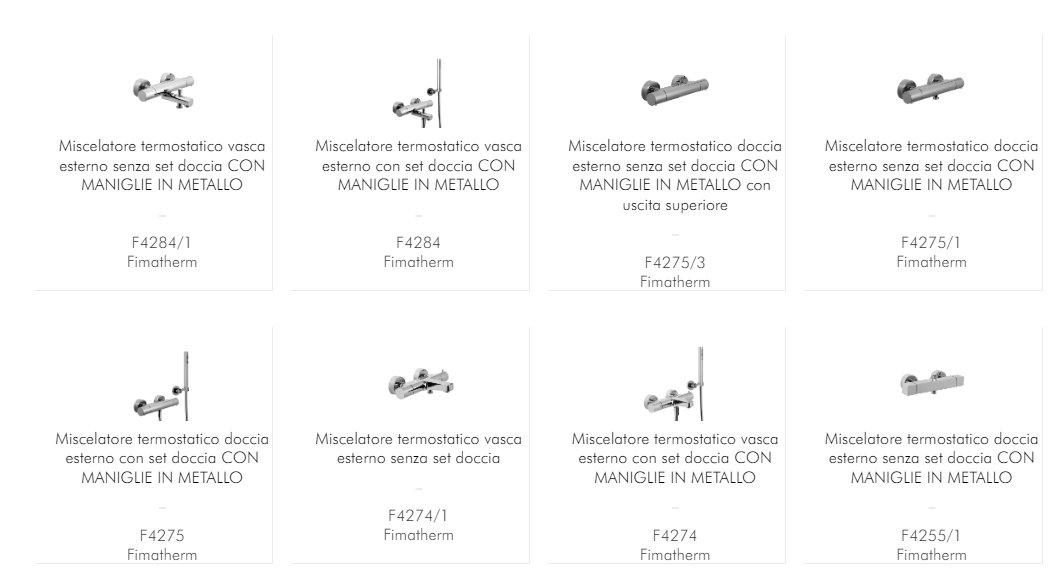 Miscelatore termostatico vasca esterno senza set doccia CON MANIGLIE IN METALLO

–

F4284/1
Fimatherm

Miscelatore termostatico vasca esterno con set doccia CON MANIGLIE IN METALLO

–

F4284
Fimatherm

Miscelatore termostatico doccia esterno senza set doccia CON MANIGLIE IN METALLO con uscita superiore

–

F4275/3
Fimatherm

Miscelatore termostatico doccia esterno senza set doccia CON MANIGLIE IN METALLO

–

F4275/1
Fimatherm

Miscelatore termostatico doccia esterno con set doccia CON MANIGLIE IN METALLO

–

F4275
Fimatherm

Miscelatore termostatico vasca esterno senza set doccia

–

F4274/1
Fimatherm

Miscelatore termostatico vasca esterno con set doccia CON MANIGLIE IN METALLO

–

F4274
Fimatherm

Miscelatore termostatico doccia esterno senza set doccia CON MANIGLIE IN METALLO

–

F4255/1
Fimatherm