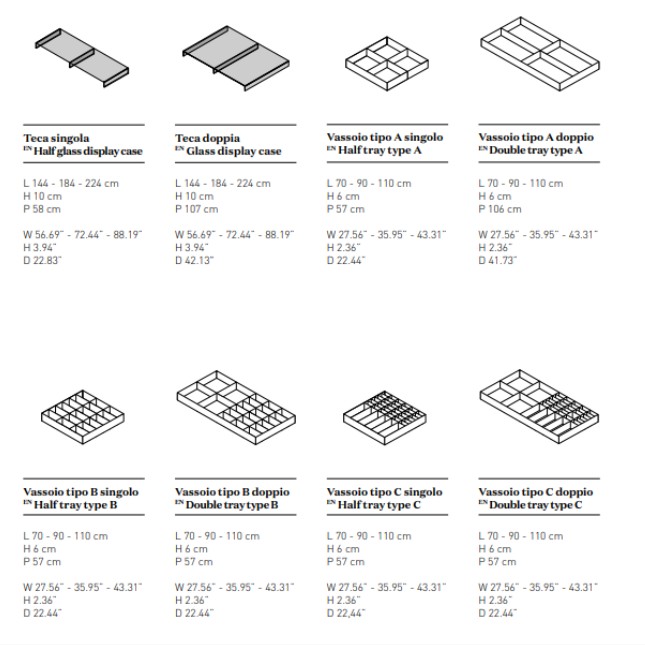 Teca singola
EN Half glass display case

L 144 - 184 - 224 cm
H 10 cm
P 58 cm

W 56.69" - 72.44" - 88.19"
H 3.94"
D 22.83"

Teca doppia
EN Glass display case

L 144 - 184 - 224 cm
H 10 cm
P 107 cm

W 56.69" - 72.44" - 88.19"
H 3.94"
D 42.13"

Vassoio tipo A singolo
EN Half tray type A

L 70 - 90 - 110 cm
H 6 cm
P 57 cm

W 27.56" - 35.95" - 43.31"
H 2.36"
D 22.44"

Vassoio tipo A doppio
EN Double tray type A

L 70 - 90 - 110 cm
H 6 cm
P 106 cm

W 27.56" - 35.95" - 43.31"
H 2.36"
D 41.73"

Vassoio tipo B singolo
EN Half tray type B

L 70 - 90 - 110 cm
H 6 cm
P 57 cm

W 27.56" - 35.95" - 43.31"
H 2.36"
D 22.44"

Vassoio tipo B doppio
EN Double tray type B

L 70 - 90 - 110 cm
H 6 cm
P 57 cm

W 27.56" - 35.95" - 43.31"
H 2.36"
D 22.44"

Vassoio tipo C singolo
EN Half tray type C

L 70 - 90 - 110 cm
H 6 cm
P 57 cm

W 27.56" - 35.95" - 43.31"
H 2.36"
D 22,44"

Vassoio tipo C doppio
EN Double tray type C

L 70 - 90 - 110 cm
H 6 cm
P 57 cm

W 27.56" - 35.95" - 43.31"
H 2.36"
D 22.44"