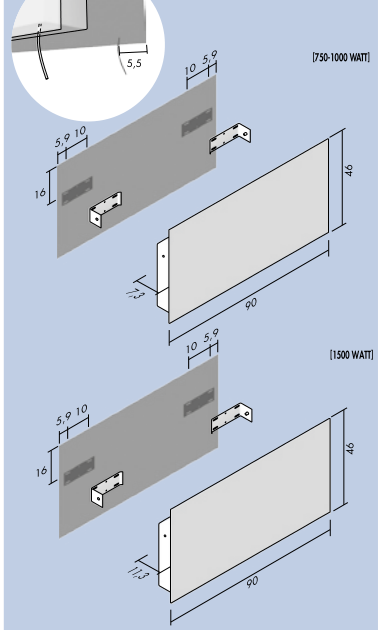 5,5

[750-1000 WATT]

10 5,9

5,9 10

16

46

7,3

90

[1500 WATT]

10 5,9

5,9 10

16

46

11,3

90