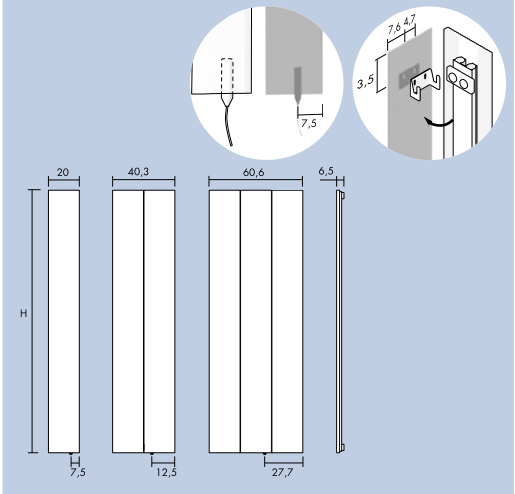 7,5

7,6 4,7

3,5

20

40,3

60,6

6,5

H

7,5

12,5

27,7