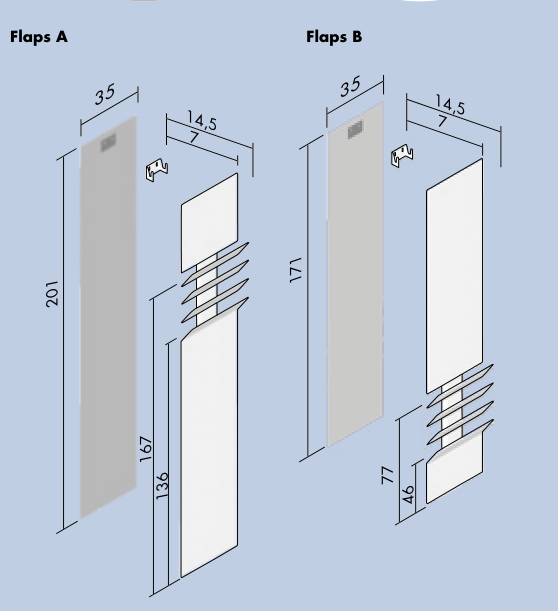 Flaps A

35

14,5

7

201

167

136

Flaps B

35

14,5

7

171

77

46