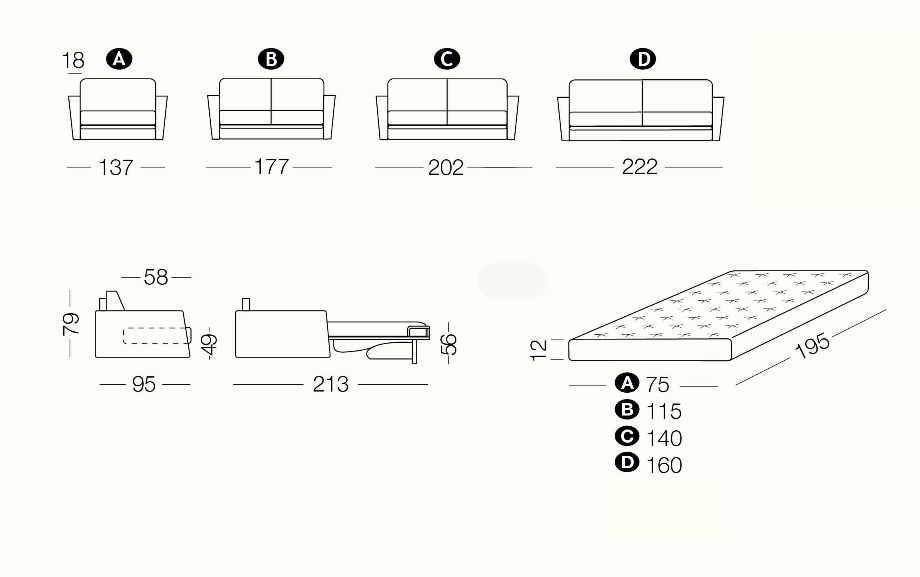 18 A B C D

137 177 202 222

58
79
49
95
213
56

12
195
A 75
B 115
C 140
D 160