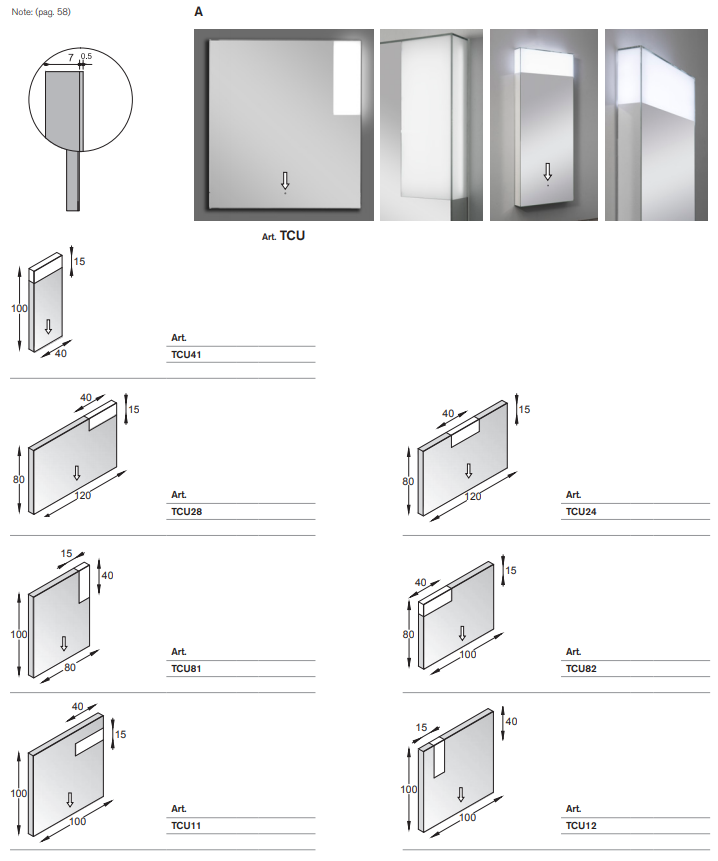 Note: (pag. 58)

7 0.5

A

Art. TCU

15
100
40

Art.
TCU41

40
15
80
120

Art.
TCU28

40
15
80
120

Art.
TCU24

15
40
100
80

Art.
TCU81

40
15
80
100

Art.
TCU82

40
15
100
100

Art.
TCU11

15
40
100
100

Art.
TCU12