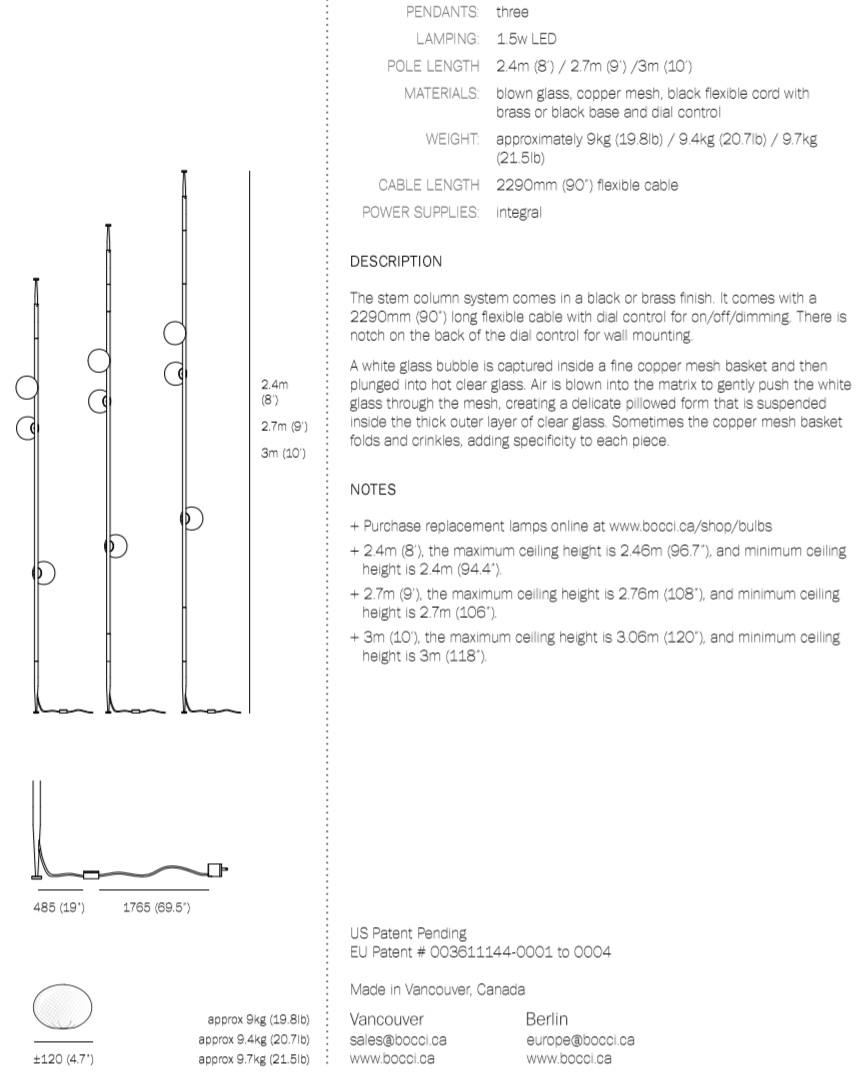 2.4m (8')
2.7m (9')
3m (10')

485 (19")
1765 (69.5")

±120 (4.7")
approx 9kg (19.8lb)
approx 9.4kg (20.7lb)
approx 9.7kg (21.5lb)

| | |
|---|---|
| PENDANTS: | three |
| LAMPING: | 1.5w LED |
| POLE LENGTH | 2.4m (8') / 2.7m (9') /3m (10') |
| MATERIALS: | blown glass, copper mesh, black flexible cord with brass or black base and dial control |
| WEIGHT: | approximately 9kg (19.8lb) / 9.4kg (20.7lb) / 9.7kg (21.5lb) |
| CABLE LENGTH | 2290mm (90") flexible cable |
| POWER SUPPLIES: | integral |

DESCRIPTION

The stem column system comes in a black or brass finish. It comes with a 2290mm (90") long flexible cable with dial control for on/off/dimming. There is notch on the back of the dial control for wall mounting.

A white glass bubble is captured inside a fine copper mesh basket and then plunged into hot clear glass. Air is blown into the matrix to gently push the white glass through the mesh, creating a delicate pillowed form that is suspended inside the thick outer layer of clear glass. Sometimes the copper mesh basket folds and crinkles, adding specificity to each piece.

NOTES

+ Purchase replacement lamps online at www.bocci.ca/shop/bulbs
+ 2.4m (8'), the maximum ceiling height is 2.46m (96.7"), and minimum ceiling height is 2.4m (94.4").
+ 2.7m (9'), the maximum ceiling height is 2.76m (108"), and minimum ceiling height is 2.7m (106").
+ 3m (10'), the maximum ceiling height is 3.06m (120"), and minimum ceiling height is 3m (118").

US Patent Pending
EU Patent # 003611144-0001 to 0004

Made in Vancouver, Canada

Vancouver
sales@bocci.ca
www.bocci.ca

Berlin
europe@bocci.ca
www.bocci.ca