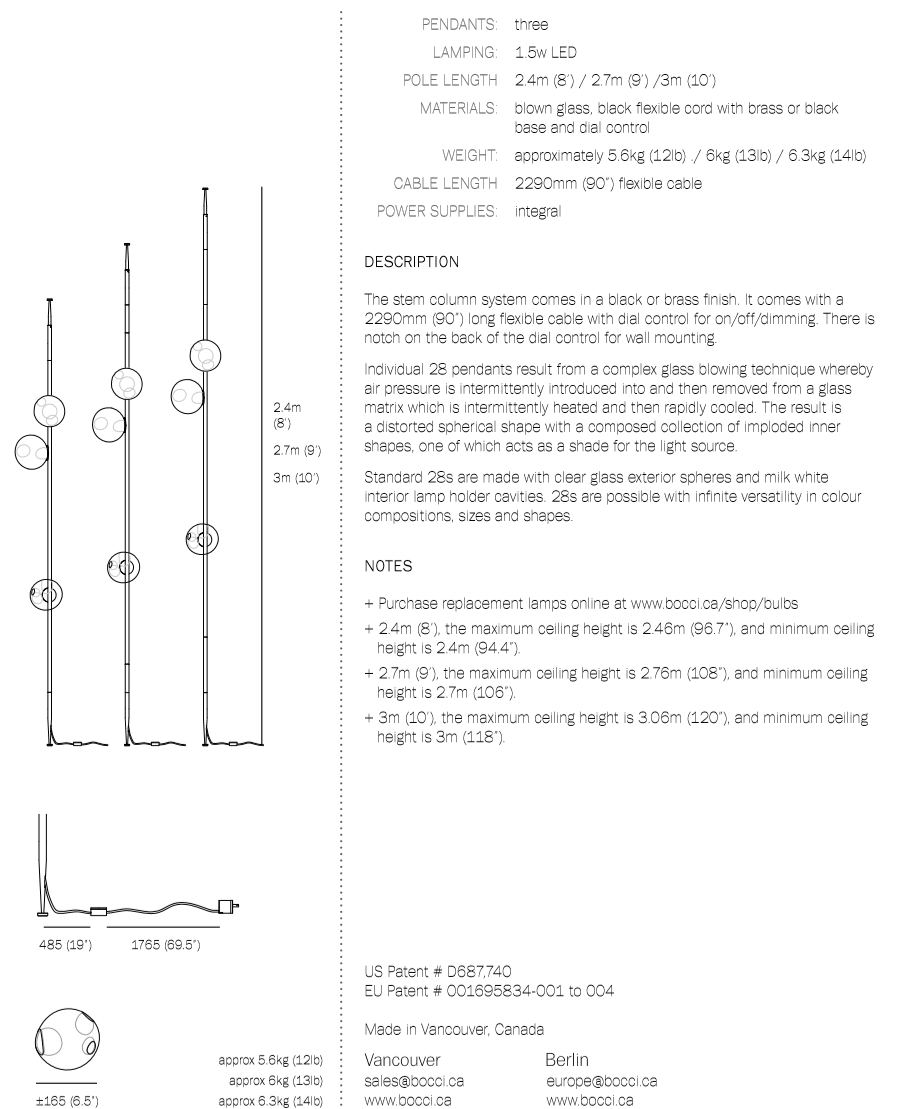 2.4m (8')
2.7m (9')
3m (10')

485 (19")
1765 (69.5")

±165 (6.5")

approx 5.6kg (12lb)
approx 6kg (13lb)
approx 6.3kg (14lb)

PENDANTS: three
LAMPING: 1.5w LED
POLE LENGTH 2.4m (8') / 2.7m (9') /3m (10')
MATERIALS: blown glass, black flexible cord with brass or black base and dial control
WEIGHT: approximately 5.6kg (12lb) ./ 6kg (13lb) / 6.3kg (14lb)
CABLE LENGTH 2290mm (90") flexible cable
POWER SUPPLIES: integral

DESCRIPTION

The stem column system comes in a black or brass finish. It comes with a 2290mm (90") long flexible cable with dial control for on/off/dimming. There is notch on the back of the dial control for wall mounting.

Individual 28 pendants result from a complex glass blowing technique whereby air pressure is intermittently introduced into and then removed from a glass matrix which is intermittently heated and then rapidly cooled. The result is a distorted spherical shape with a composed collection of imploded inner shapes, one of which acts as a shade for the light source.

Standard 28s are made with clear glass exterior spheres and milk white interior lamp holder cavities. 28s are possible with infinite versatility in colour compositions, sizes and shapes.

NOTES

+ Purchase replacement lamps online at www.bocci.ca/shop/bulbs
+ 2.4m (8'), the maximum ceiling height is 2.46m (96.7"), and minimum ceiling height is 2.4m (94.4").
+ 2.7m (9'), the maximum ceiling height is 2.76m (108"), and minimum ceiling height is 2.7m (106").
+ 3m (10'), the maximum ceiling height is 3.06m (120"), and minimum ceiling height is 3m (118").

US Patent # D687,740
EU Patent # 001695834-001 to 004

Made in Vancouver, Canada

Vancouver
sales@bocci.ca
www.bocci.ca

Berlin
europe@bocci.ca
www.bocci.ca