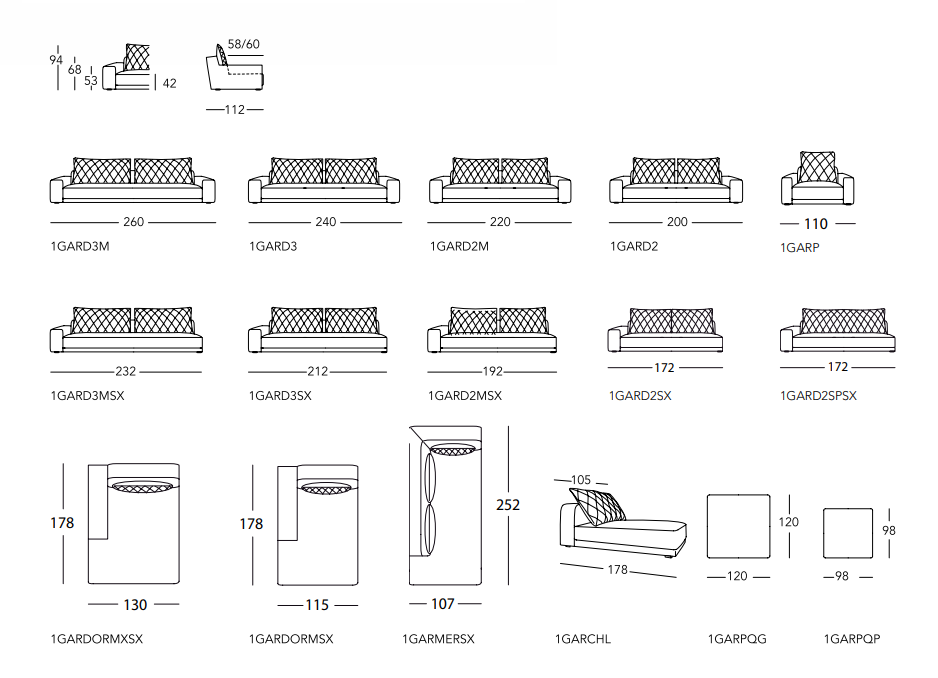 94
68
53
42
58/60
112

260
1GARD3M
240
1GARD3
220
1GARD2M
200
1GARD2
110
1GARP

232
1GARD3MSX
212
1GARD3SX
192
1GARD2MSX
172
1GARD2SX
172
1GARD2SPSX

178
130
1GARDORMXSX
178
115
1GARDORMSX
252
107
1GARMERSX
105
178
1GARCHL
120
120
1GARPQG
98
98
1GARPQP