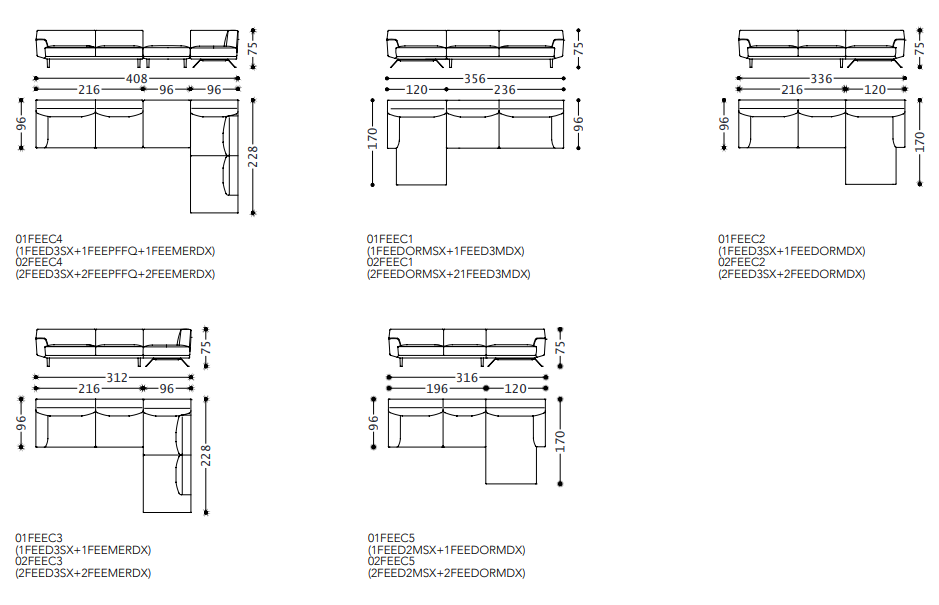 75
408
216 96 96
96
228

01FEEC4
(1FEED3SX+1FEEPFFQ+1FEEMERDX)
02FEEC4
(2FEED3SX+2FEEPFFQ+2FEEMERDX)

75
356
120 236
170
96

01FEEC1
(1FEEDORMSX+1FEED3MDX)
02FEEC1
(2FEEDORMSX+21FEED3MDX)

75
336
216 120
96
170

01FEEC2
(1FEED3SX+1FEEDORMDX)
02FEEC2
(2FEED3SX+2FEEDORMDX)

75
312
216 96
96
228

01FEEC3
(1FEED3SX+1FEEMERDX)
02FEEC3
(2FEED3SX+2FEEMERDX)

75
316
196 120
96
170

01FEEC5
(1FEED2MSX+1FEEDORMDX)
02FEEC5
(2FEED2MSX+2FEEDORMDX)