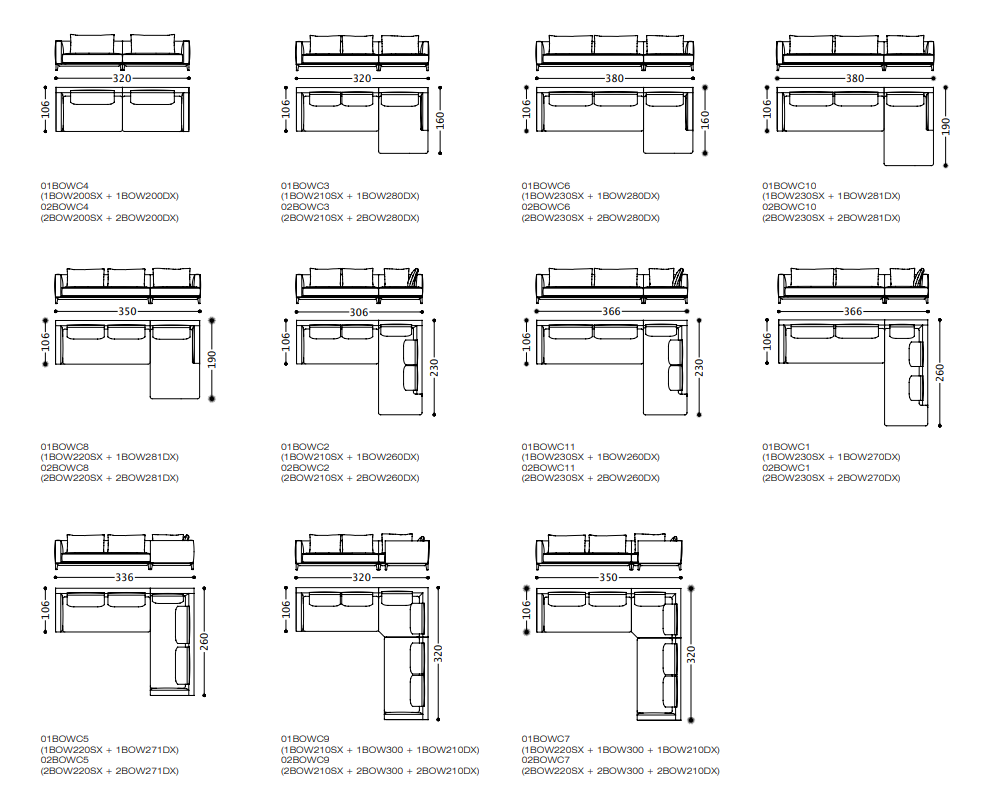 320
106

01BOWC4
(1BOW200SX + 1BOW200DX)
02BOWC4
(2BOW200SX + 2BOW200DX)

320
106
160

01BOWC3
(1BOW210SX + 1BOW280DX)
02BOWC3
(2BOW210SX + 2BOW280DX)

380
106
160

01BOWC6
(1BOW230SX + 1BOW280DX)
02BOWC6
(2BOW230SX + 2BOW280DX)

380
106
190

01BOWC10
(1BOW230SX + 1BOW281DX)
02BOWC10
(2BOW230SX + 2BOW281DX)

350
106
190

01BOWC8
(1BOW220SX + 1BOW281DX)
02BOWC8
(2BOW220SX + 2BOW281DX)

306
106
230

01BOWC2
(1BOW210SX + 1BOW260DX)
02BOWC2
(2BOW210SX + 2BOW260DX)

366
106
230

01BOWC11
(1BOW230SX + 1BOW260DX)
02BOWC11
(2BOW230SX + 2BOW260DX)

366
106
260

01BOWC1
(1BOW230SX + 1BOW270DX)
02BOWC1
(2BOW230SX + 2BOW270DX)

336
106
260

01BOWC5
(1BOW220SX + 1BOW271DX)
02BOWC5
(2BOW220SX + 2BOW271DX)

320
106
320

01BOWC9
(1BOW210SX + 1BOW300 + 1BOW210DX)
02BOWC9
(2BOW210SX + 2BOW300 + 2BOW210DX)

350
106
320

01BOWC7
(1BOW220SX + 1BOW300 + 1BOW210DX)
02BOWC7
(2BOW220SX + 2BOW300 + 2BOW210DX)