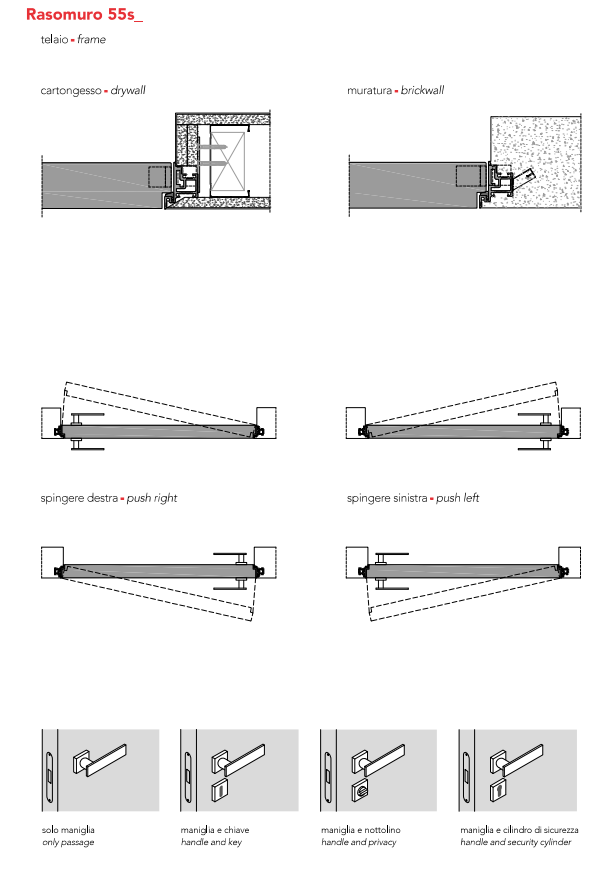 Rasomuro 55s_

telaio - frame

cartongesso - drywall

muratura - brickwall

spingere destra - push right

spingere sinistra - push left

solo maniglia
only passage

maniglia e chiave
handle and key

maniglia e nottolino
handle and privacy

maniglia e cilindro di sicurezza
handle and security cylinder