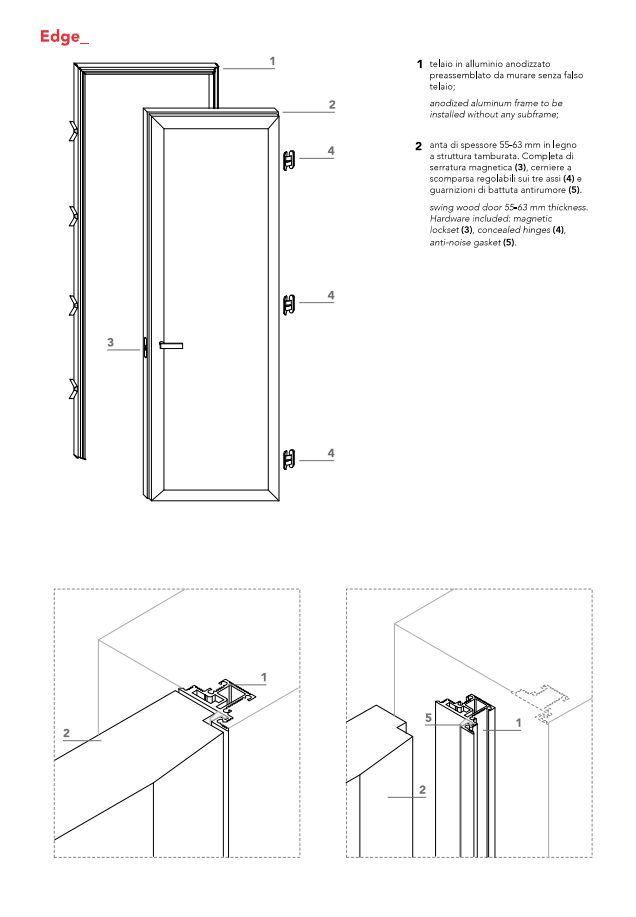 Edge_

1

2

4

4

3

4

1 telaio in alluminio anodizzato preassemblato da murare senza falso telaio;

anodized aluminum frame to be installed without any subframe;

2 anta di spessore 55-63 mm in legno a struttura tamburata. Completa di serratura magnetica (3), cerniere a scomparsa regolabili sui tre assi (4) e guarnizioni di battuta antirumore (5).

swing wood door 55-63 mm thickness. Hardware included: magnetic lockset (3), concealed hinges (4), anti-noise gasket (5).

1

2

5

1

2