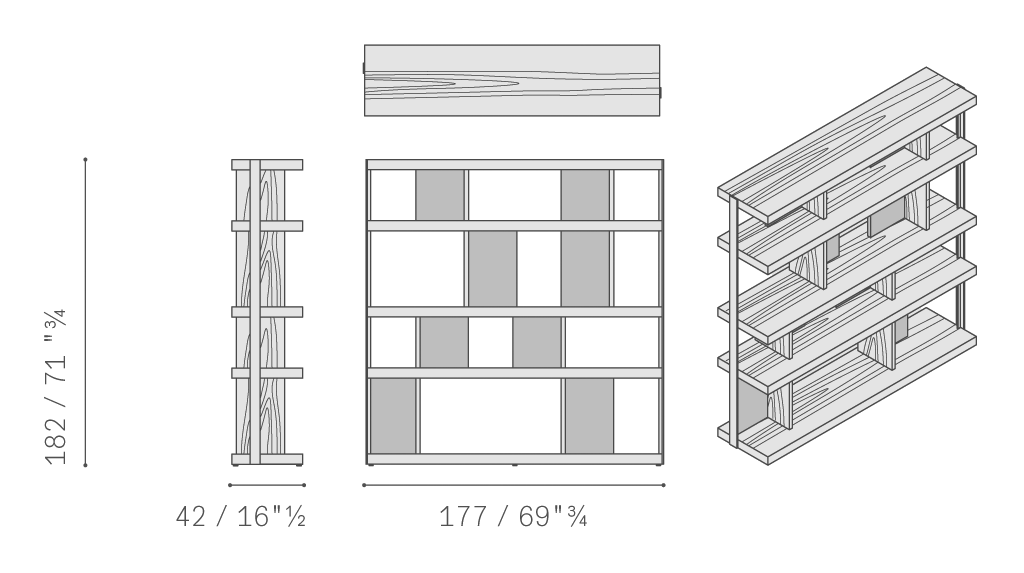 182 / 71 "¾

42 / 16"½

177 / 69"¾