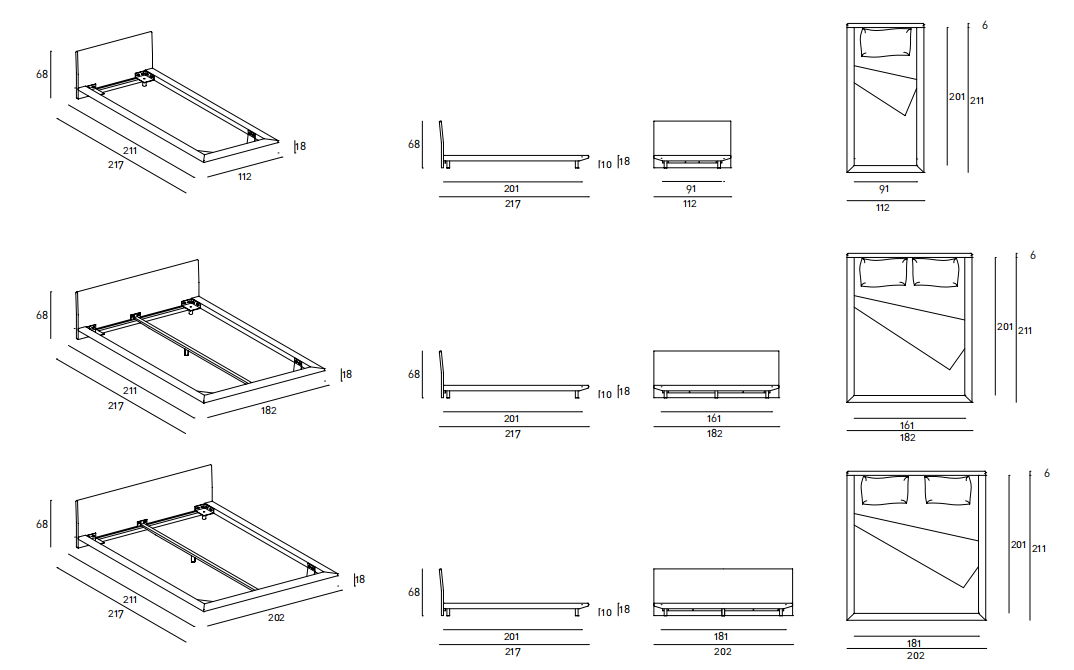 68
211
217
112
18

68
201
217
10
18
91
112

6
201
211
91
112

68
211
217
182
18

68
201
217
10
18
161
182

6
201
211
161
182

68
211
217
202
18

68
201
217
10
18
181
202

6
201
211
181
202