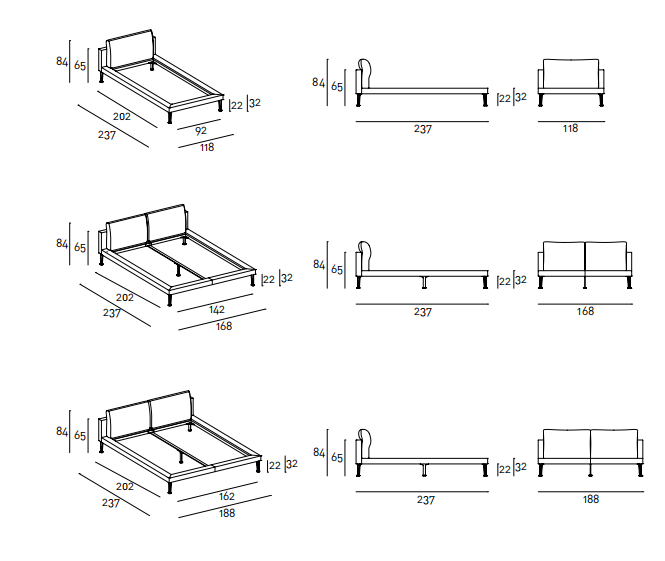 84 65
22 32
202
237
92
118

84 65
22 32
237

118

84 65
22 32
202
237
142
168

84 65
22 32
237

168

84 65
22 32
202
237
162
188

84 65
22 32
237

188